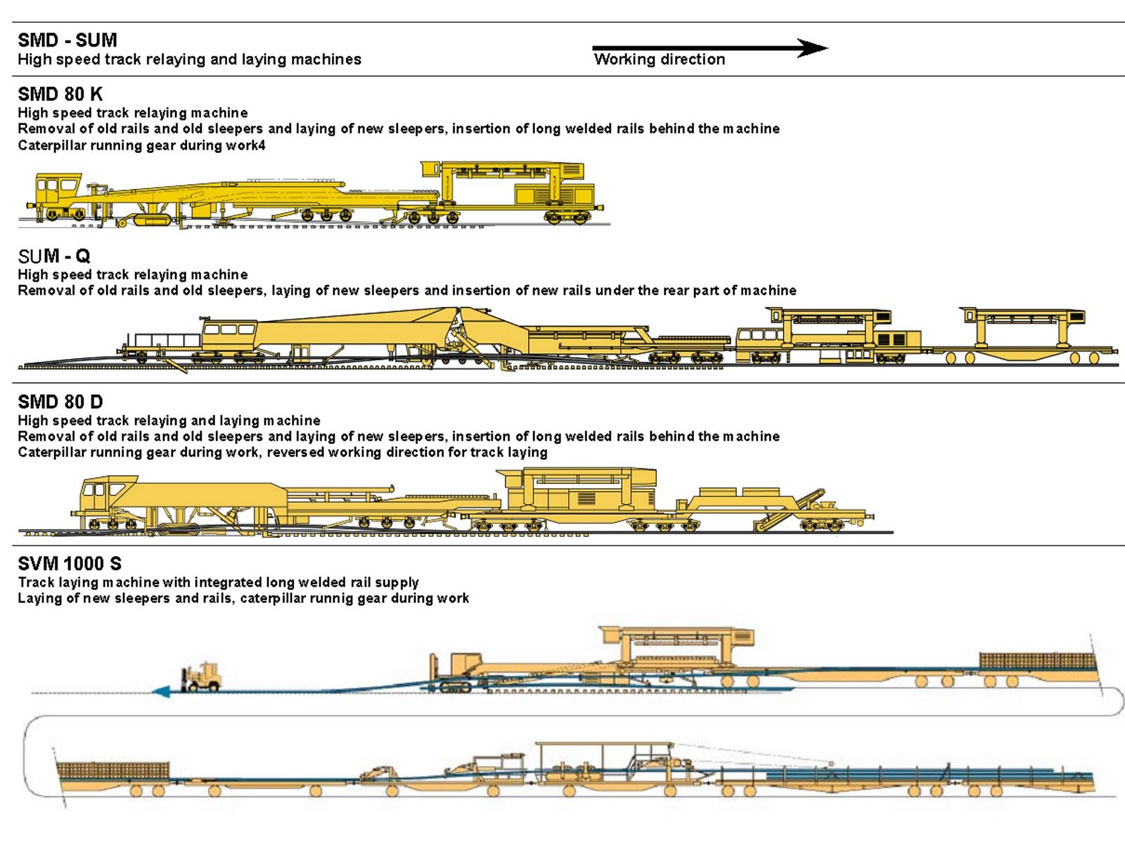 SMD - SUM
High speed track relaying and laying machines

Working direction

SMD 80 K
High speed track relaying machine
Removal of old rails and old sleepers and laying of new sleepers, insertion of long welded rails behind the machine
Caterpillar running gear during work4

SUM - Q
High speed track relaying machine
Removal of old rails and old sleepers, laying of new sleepers and insertion of new rails under the rear part of machine

SMD 80 D
High speed track relaying and laying machine
Removal of old rails and old sleepers and laying of new sleepers, insertion of long welded rails behind the machine
Caterpillar running gear during work, reversed working direction for track laying

SVM 1000 S
Track laying machine with integrated long welded rail supply
Laying of new sleepers and rails, caterpillar runnig gear during work